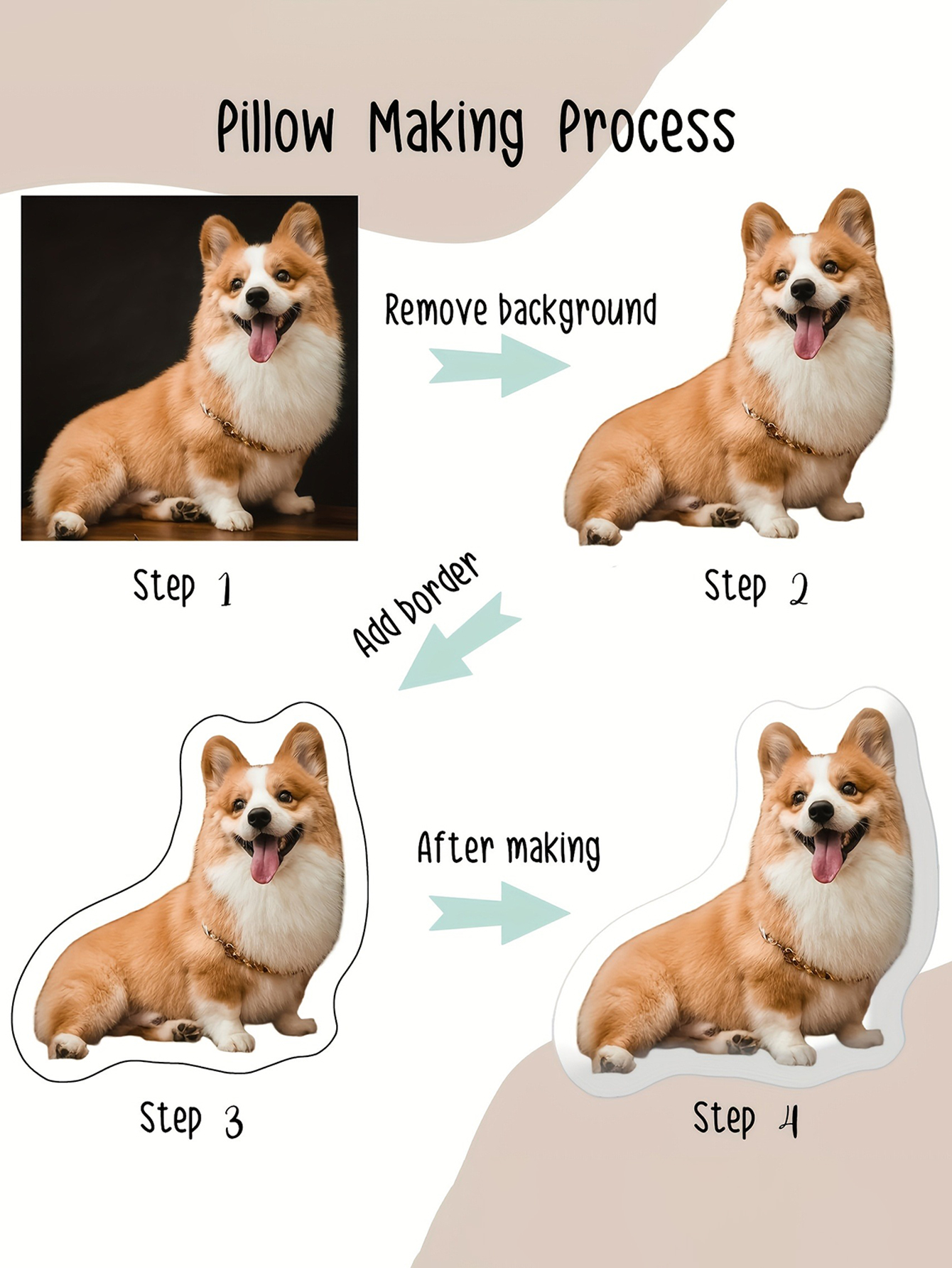 Pillow Making Process

Remove background

Step 1

Step 2

Add border

After making

Step 3

Step 4